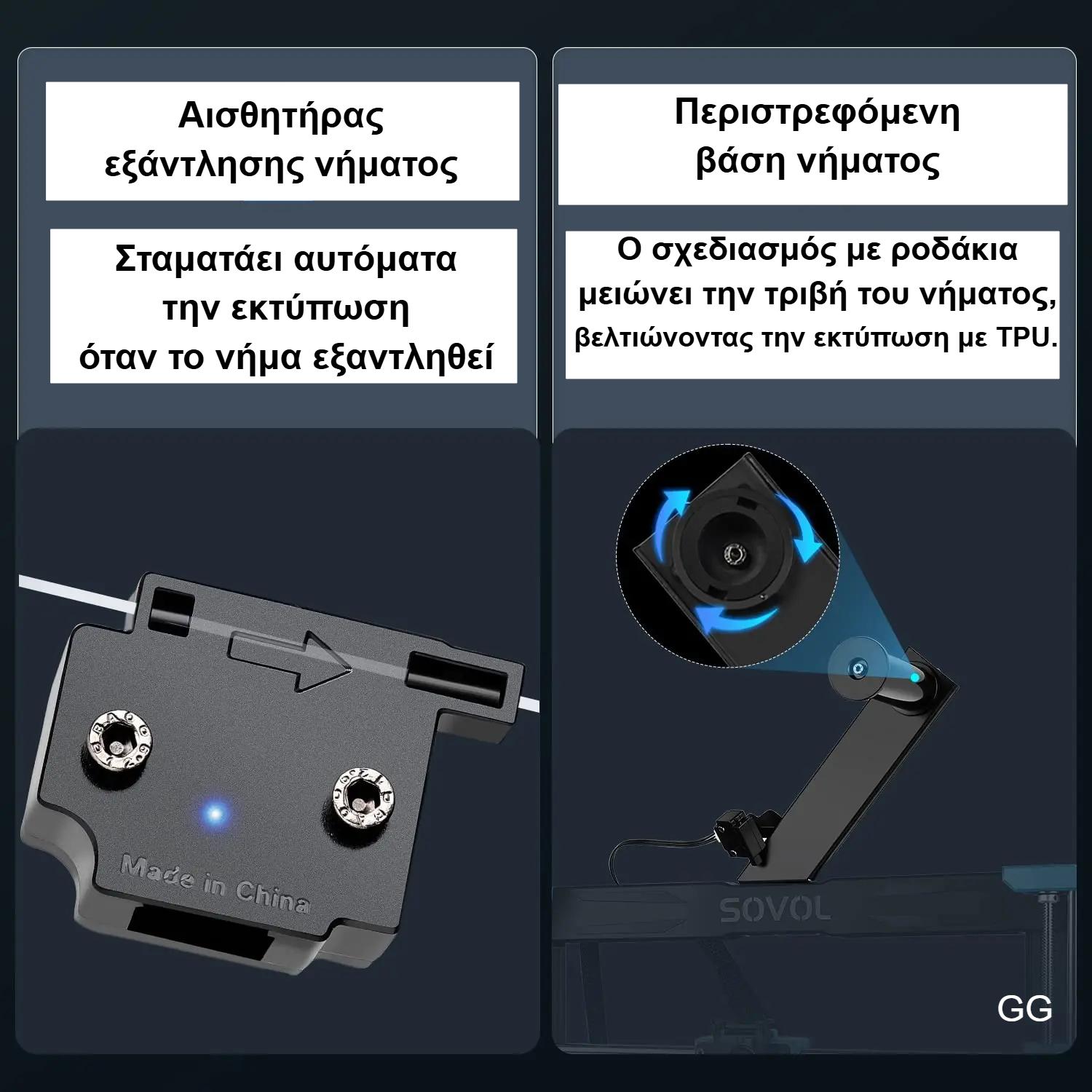 Αισθητήρας εξάντλησης νήματος

Σταματάει αυτόματα την εκτύπωση όταν το νήμα εξαντληθεί

Made in China

Περιστρεφόμενη βάση νήματος

Ο σχεδιασμός με ροδάκια μειώνει την τριβή του νήματος, βελτιώνοντας την εκτύπωση με TPU.

SOVOL

GG